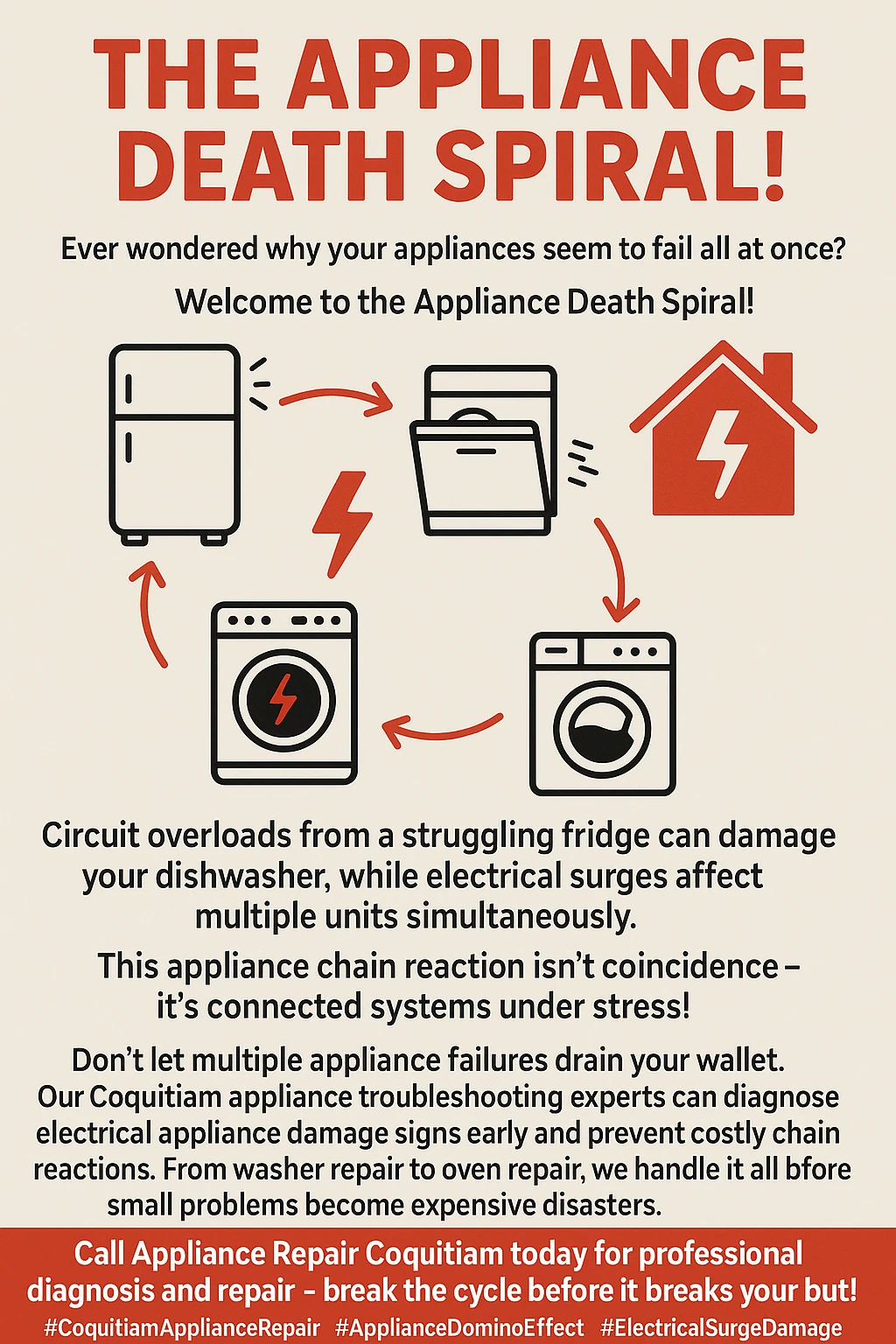 THE APPLIANCE DEATH SPIRAL!

Ever wondered why your appliances seem to fail all at once?

Welcome to the Appliance Death Spiral!

Circuit overloads from a struggling fridge can damage your dishwasher, while electrical surges affect multiple units simultaneously.

This appliance chain reaction isn't coincidence – it's connected systems under stress!

Don't let multiple appliance failures drain your wallet. Our Coquitiam appliance troubleshooting experts can diagnose electrical appliance damage signs early and prevent costly chain reactions. From washer repair to oven repair, we handle it all bfore small problems become expensive disasters.

Call Appliance Repair Coquitiam today for professional diagnosis and repair – break the cycle before it breaks your but!

#CoquitiamApplianceRepair #ApplianceDominoEffect #ElectricalSurgeDamage