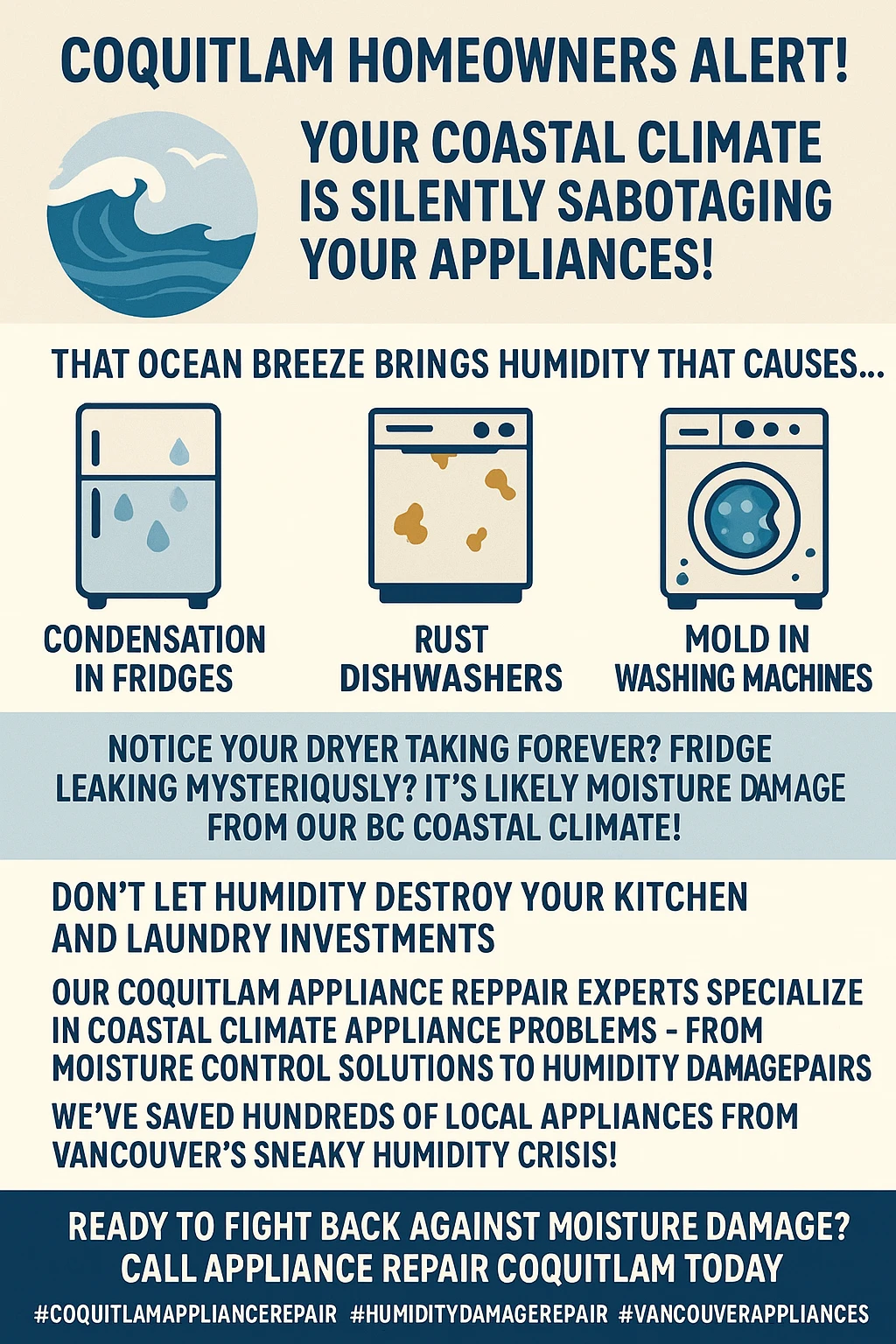 COQUITLAM HOMEOWNERS ALERT!

YOUR COASTAL CLIMATE IS SILENTLY SABOTAGING YOUR APPLIANCES!

THAT OCEAN BREEZE BRINGS HUMIDITY THAT CAUSES...

CONDENSATION IN FRIDGES

RUST DISHWASHERS

MOLD IN WASHING MACHINES

NOTICE YOUR DRYER TAKING FOREVER? FRIDGE LEAKING MYSTERIQUSLY? IT'S LIKELY MOISTURE DAMAGE FROM OUR BC COASTAL CLIMATE!

DON'T LET HUMIDITY DESTROY YOUR KITCHEN AND LAUNDRY INVESTMENTS

OUR COQUITLAM APPLIANCE REPPAIR EXPERTS SPECIALIZE IN COASTAL CLIMATE APPLIANCE PROBLEMS - FROM MOISTURE CONTROL SOLUTIONS TO HUMIDITY DAMAGEPAIRS

WE'VE SAVED HUNDREDS OF LOCAL APPLIANCES FROM VANCOUVER'S SNEAKY HUMIDITY CRISIS!

READY TO FIGHT BACK AGAINST MOISTURE DAMAGE? CALL APPLIANCE REPAIR COQUITLAM TODAY

#COQUITLAMAPPLIANCEREPAIR #HUMIDITYDAMAGEREPAIR #VANCOUVERAPPLIANCES