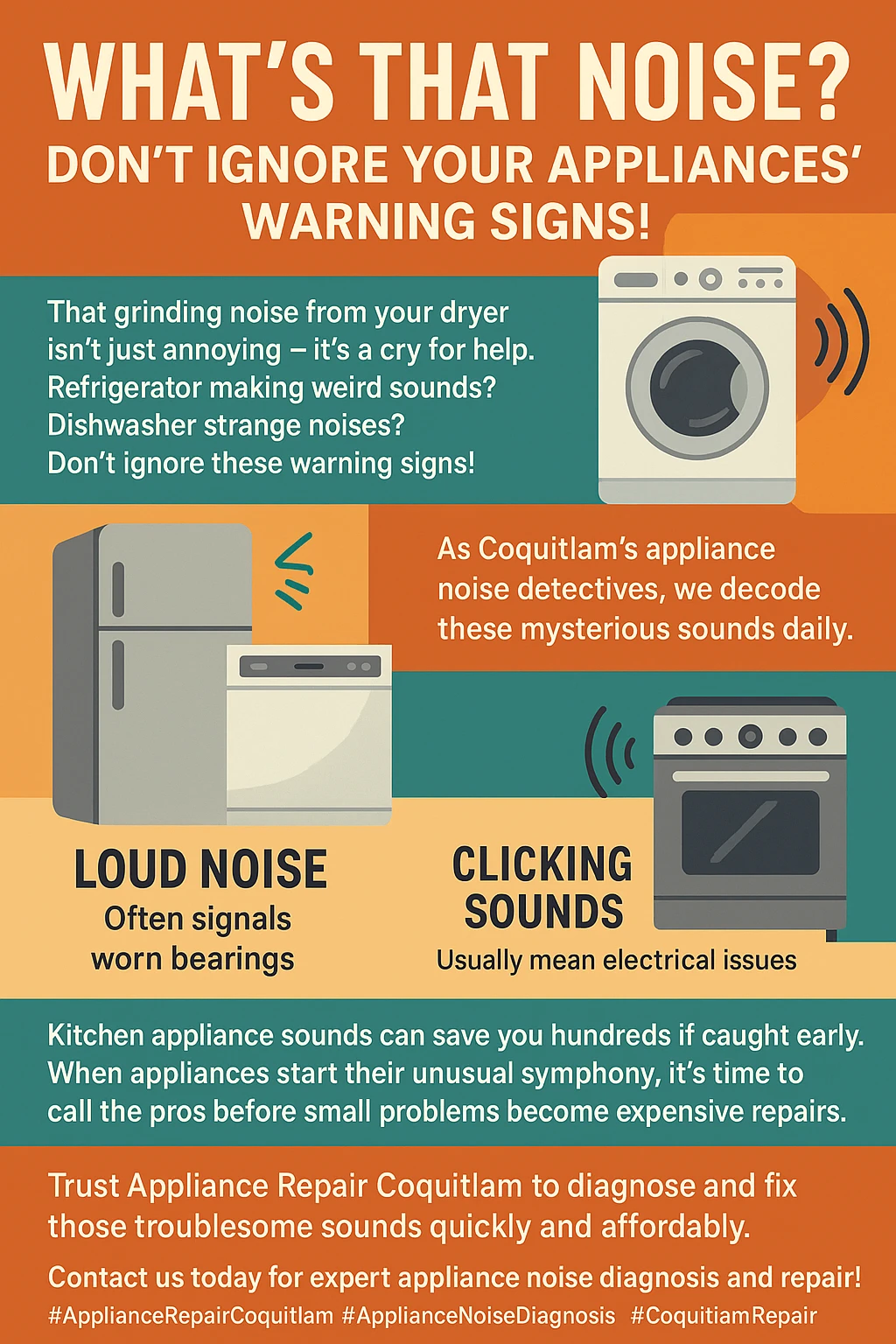 WHAT'S THAT NOISE?
DON'T IGNORE YOUR APPLIANCES' WARNING SIGNS!

That grinding noise from your dryer isn't just annoying – it's a cry for help. Refrigerator making weird sounds? Dishwasher strange noises? Don't ignore these warning signs!

As Coquitlam's appliance noise detectives, we decode these mysterious sounds daily.

LOUD NOISE
Often signals worn bearings

CLICKING SOUNDS
Usually mean electrical issues

Kitchen appliance sounds can save you hundreds if caught early. When appliances start their unusual symphony, it's time to call the pros before small problems become expensive repairs.

Trust Appliance Repair Coquitlam to diagnose and fix those troublesome sounds quickly and affordably.

Contact us today for expert appliance noise diagnosis and repair!
#ApplianceRepairCoquitlam #ApplianceNoiseDiagnosis #CoquitiamRepair